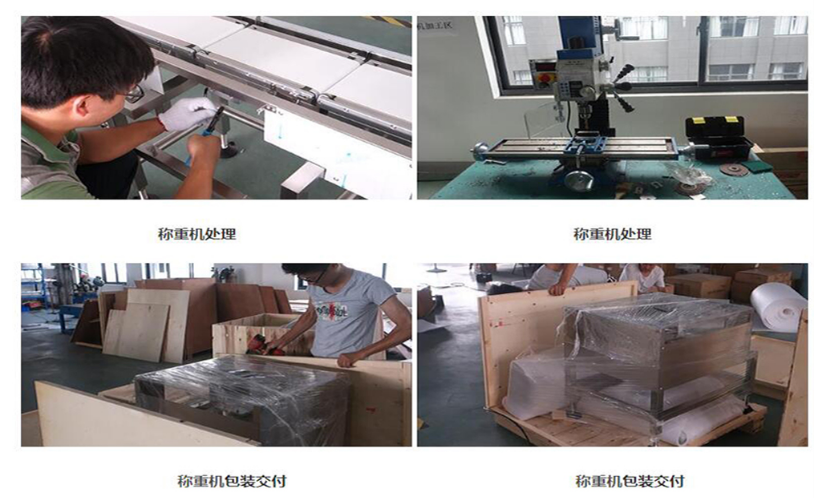 机加工区

称重机处理

称重机处理

称重机包装交付

称重机包装交付